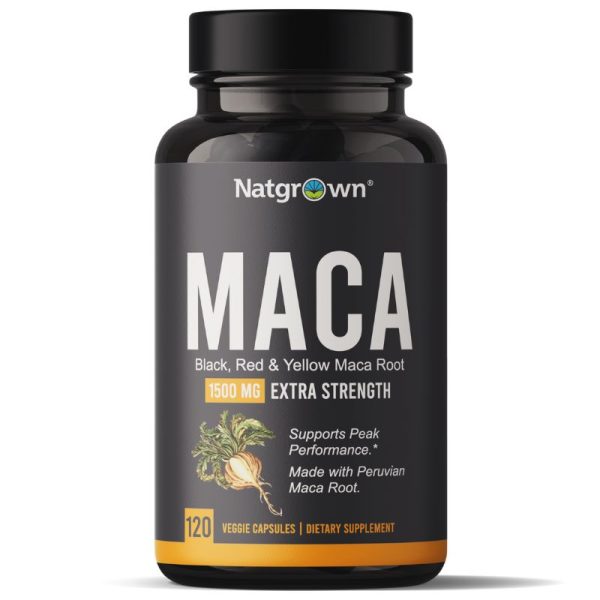 Natgrown®

MACA

Black, Red & Yellow Maca Root

1500 MG EXTRA STRENGTH

Supports Peak Performance.*

Made with Peruvian Maca Root.

120 VEGGIE CAPSULES | DIETARY SUPPLEMENT